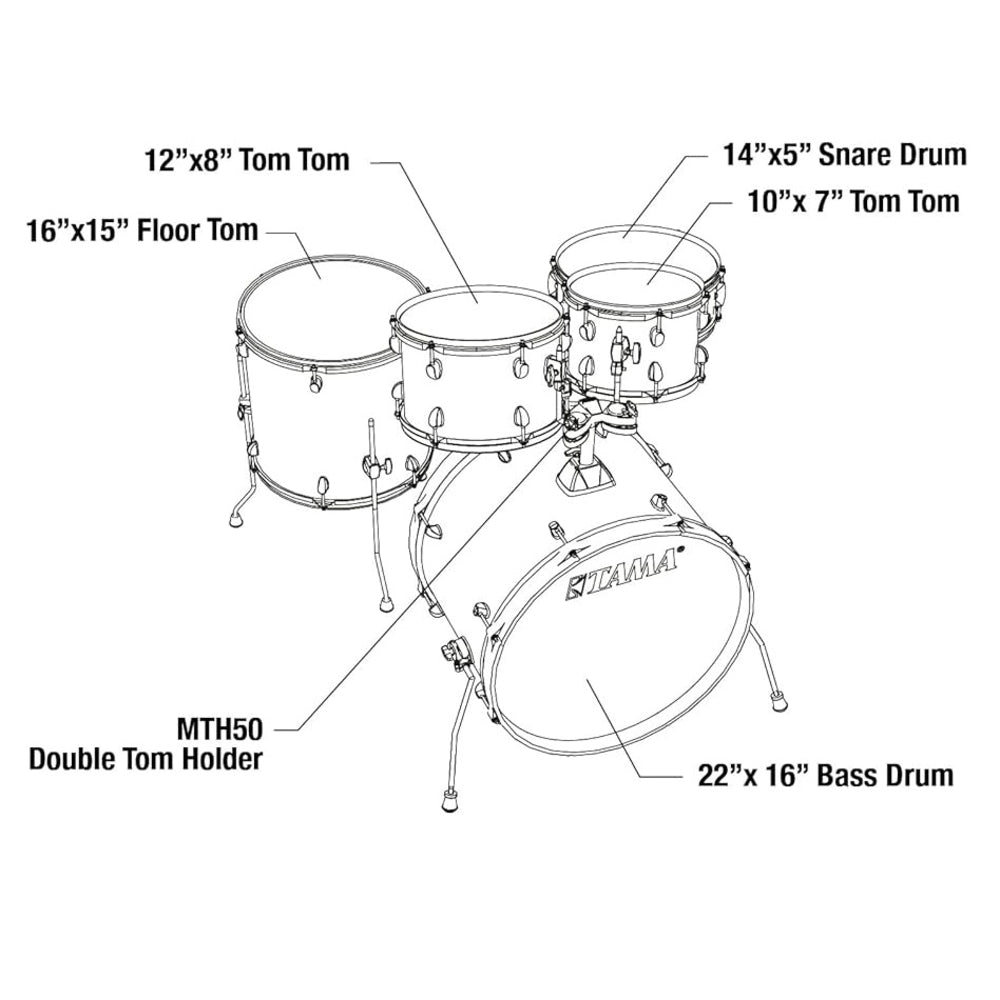 12”x8” Tom Tom

14”x5” Snare Drum

10”x 7” Tom Tom

16”x15” Floor Tom

TAMA

MTH50
Double Tom Holder

22”x 16” Bass Drum